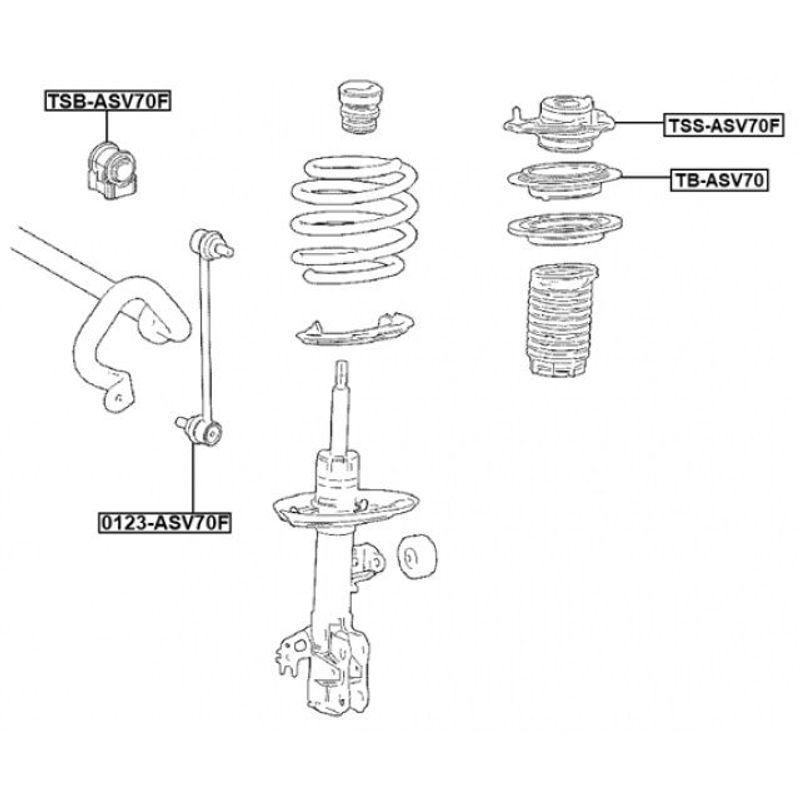 TSB-ASV70F

TSS-ASV70F

TB-ASV70

0123-ASV70F