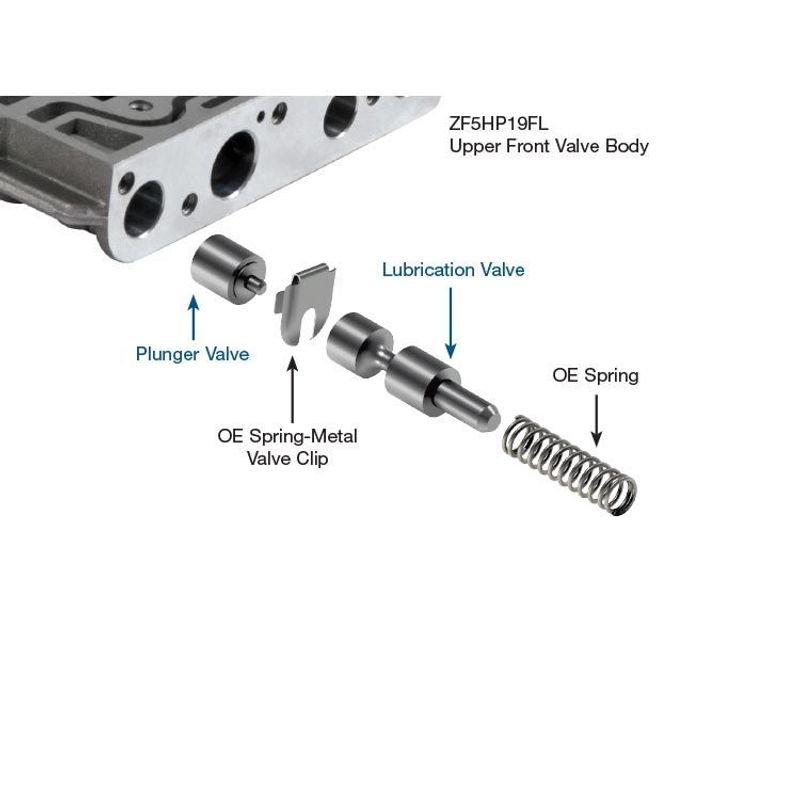 ZF5HP19FL
Upper Front Valve Body

Lubrication Valve

Plunger Valve

OE Spring

OE Spring-Metal
Valve Clip