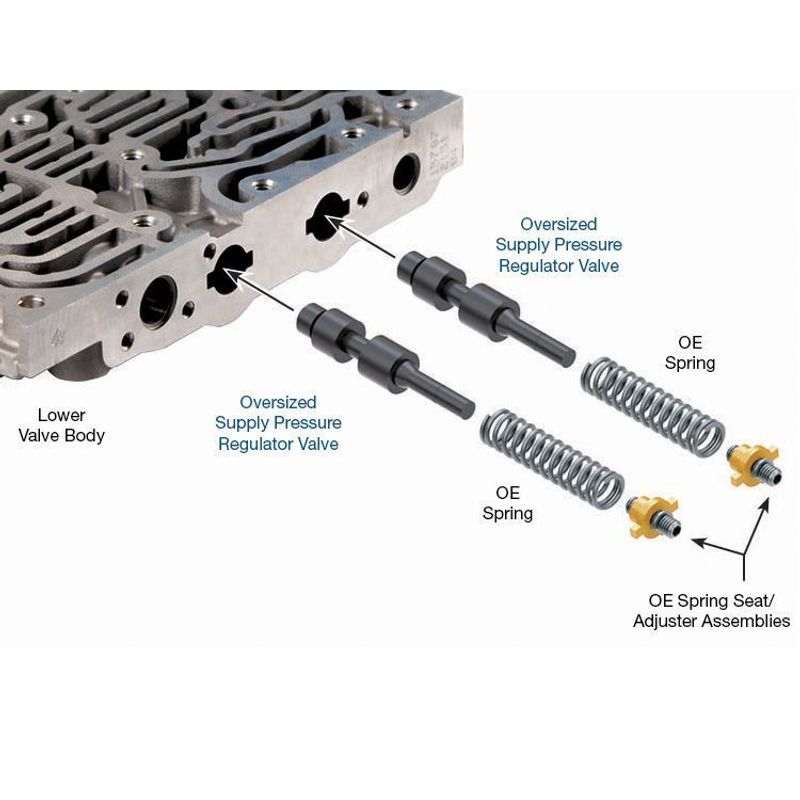 Oversized Supply Pressure Regulator Valve

OE Spring

Lower Valve Body

Oversized Supply Pressure Regulator Valve

OE Spring

OE Spring Seat/ Adjuster Assemblies