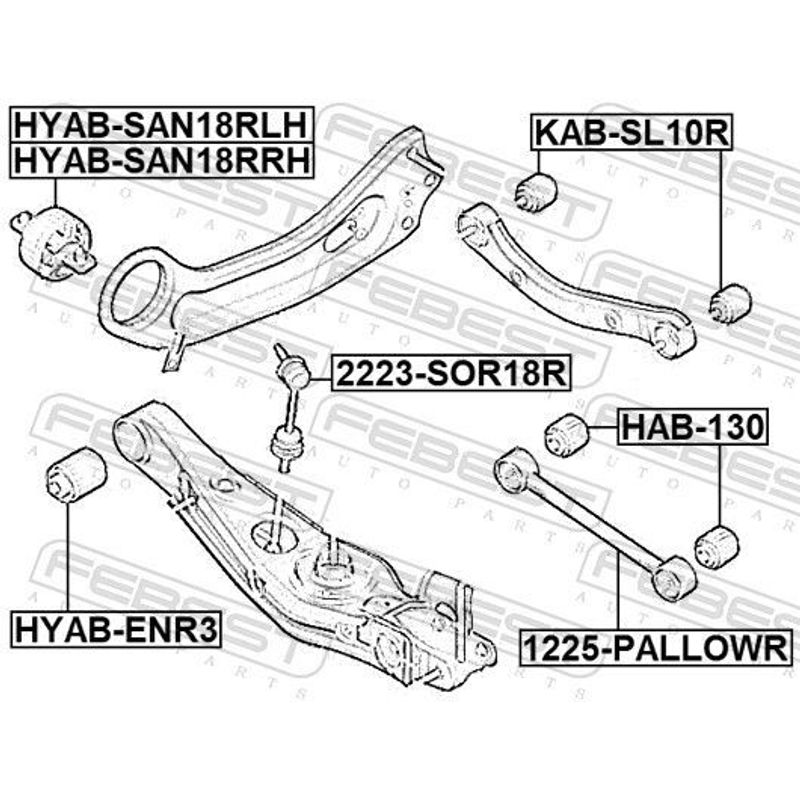 HYAB-SAN18RLH
HYAB-SAN18RRH

KAB-SL10R

2223-SOR18R

HAB-130

HYAB-ENR3

1225-PALLOWR

FEBEST AUTO PARTS