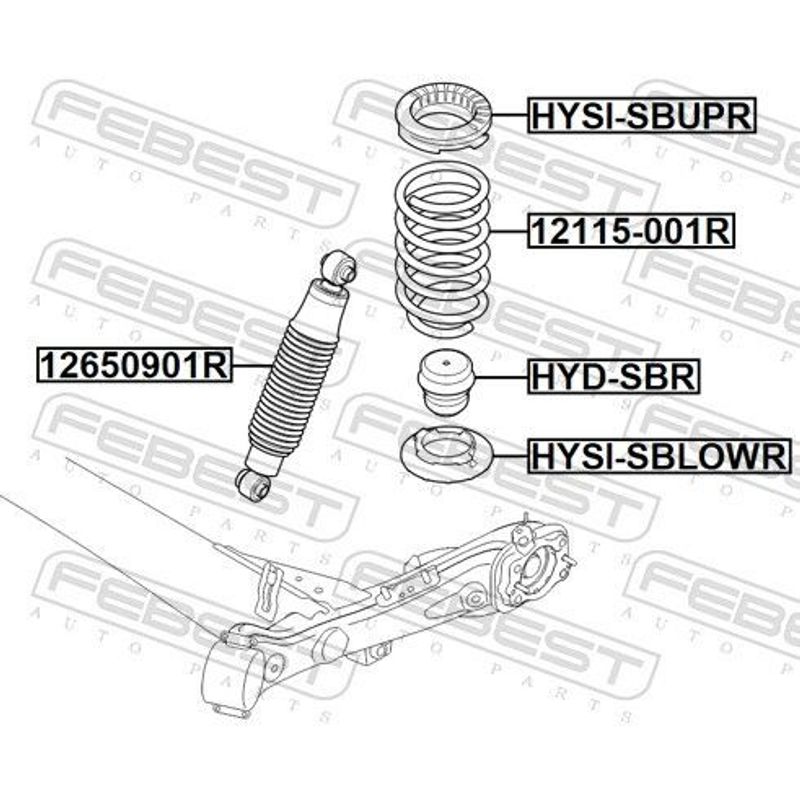 HYSI-SBUPR

12115-001R

12650901R

HYD-SBR

HYSI-SBLOWR

FEBEST
AUTO PARTS